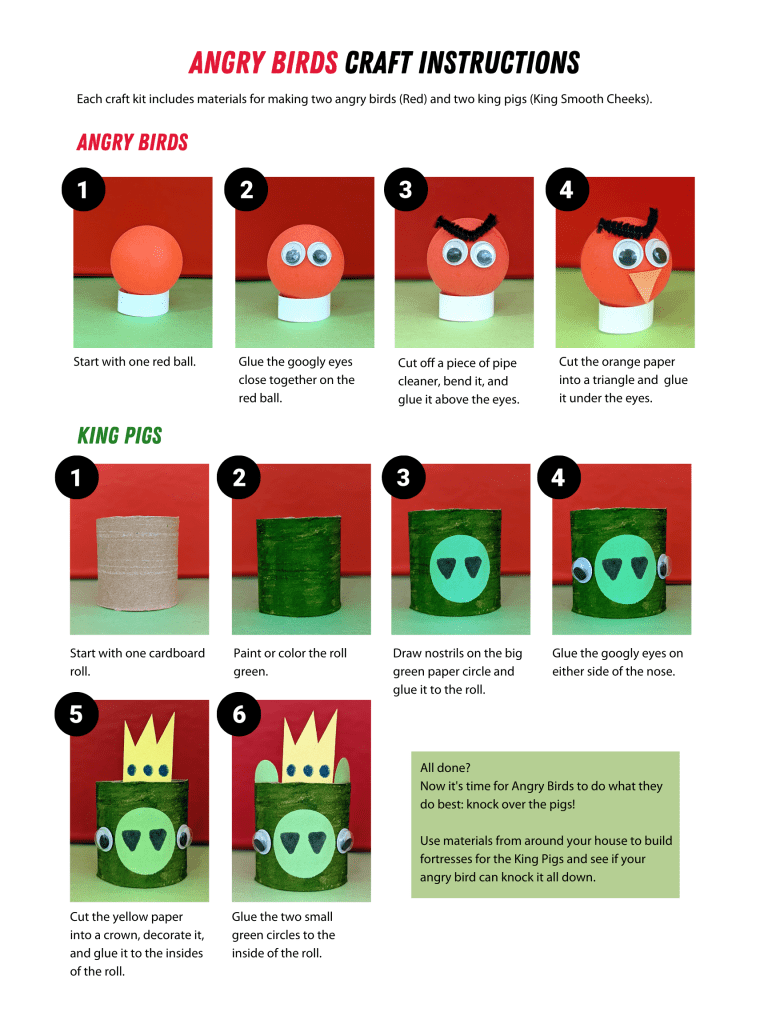 ANGRY BIRDS CRAFT INSTRUCTIONS

Each craft kit includes materials for making two angry birds (Red) and two king pigs (King Smooth Cheeks).

ANGRY BIRDS

1

Start with one red ball.

2

Glue the googly eyes close together on the red ball.

3

Cut off a piece of pipe cleaner, bend it, and glue it above the eyes.

4

Cut the orange paper into a triangle and glue it under the eyes.

KING PIGS

1

Start with one cardboard roll.

2

Paint or color the roll green.

3

Draw nostrils on the big green paper circle and glue it to the roll.

4

Glue the googly eyes on either side of the nose.

5

Cut the yellow paper into a crown, decorate it, and glue it to the insides of the roll.

6

Glue the two small green circles to the inside of the roll.

All done?
Now it's time for Angry Birds to do what they do best: knock over the pigs!

Use materials from around your house to build fortresses for the King Pigs and see if your angry bird can knock it all down.